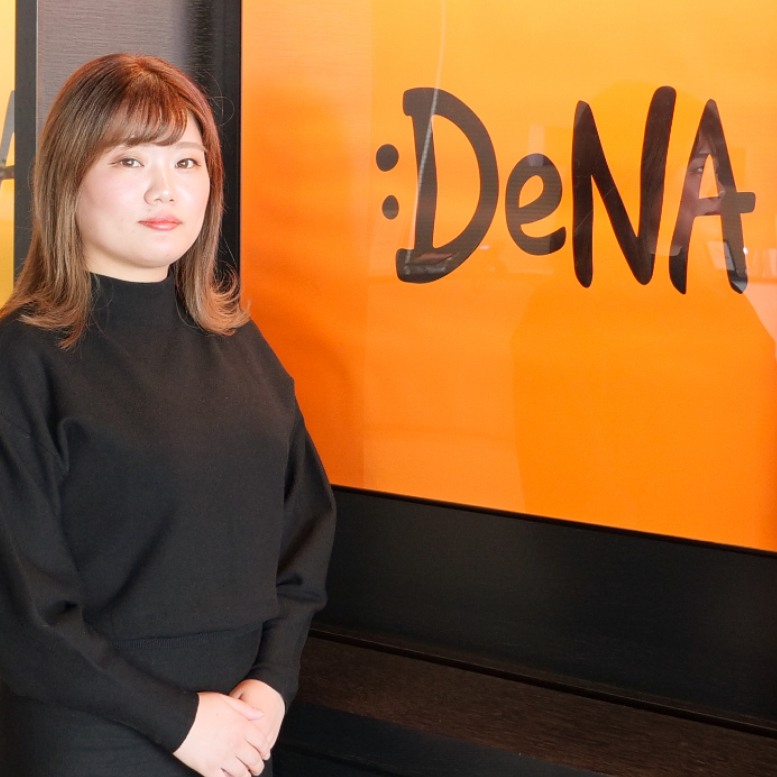 :DeNA